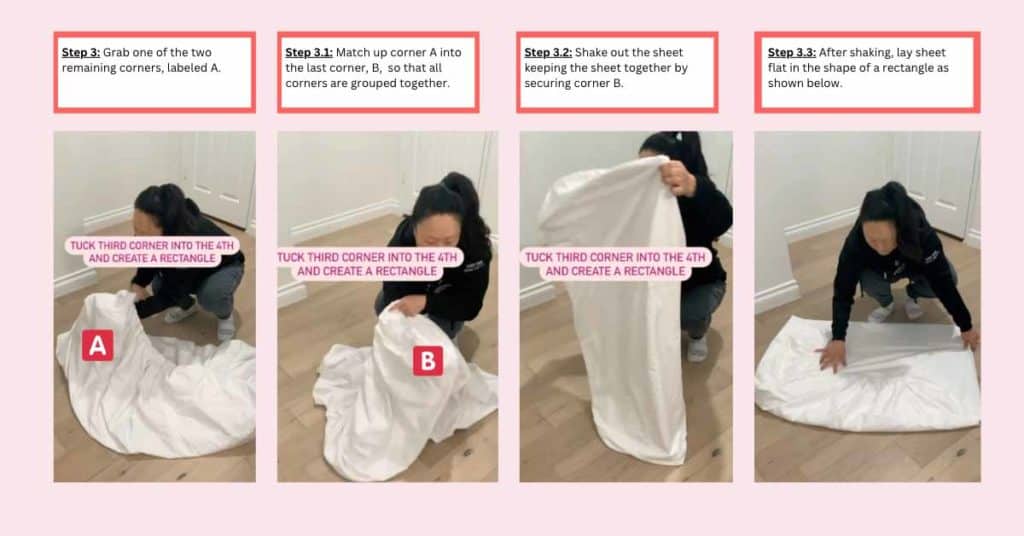 Step 3: Grab one of the two remaining corners, labeled A.

TUCK THIRD CORNER INTO THE 4TH AND CREATE A RECTANGLE

A

Step 3.1: Match up corner A into the last corner, B, so that all corners are grouped together.

TUCK THIRD CORNER INTO THE 4TH AND CREATE A RECTANGLE

B

Step 3.2: Shake out the sheet keeping the sheet together by securing corner B.

TUCK THIRD CORNER INTO THE 4TH AND CREATE A RECTANGLE

Step 3.3: After shaking, lay sheet flat in the shape of a rectangle as shown below.